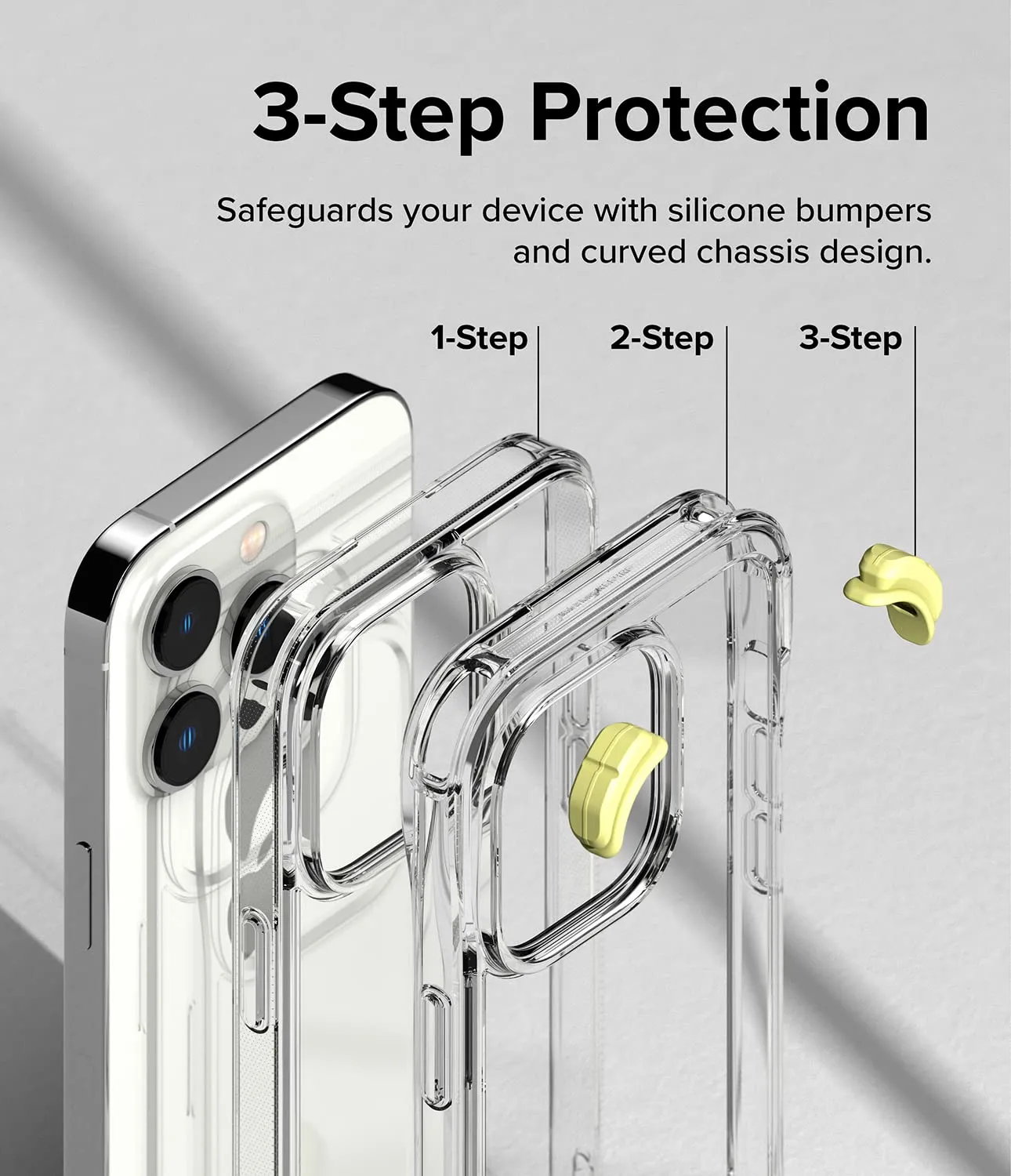 3-Step Protection

Safeguards your device with silicone bumpers and curved chassis design.

1-Step

2-Step

3-Step