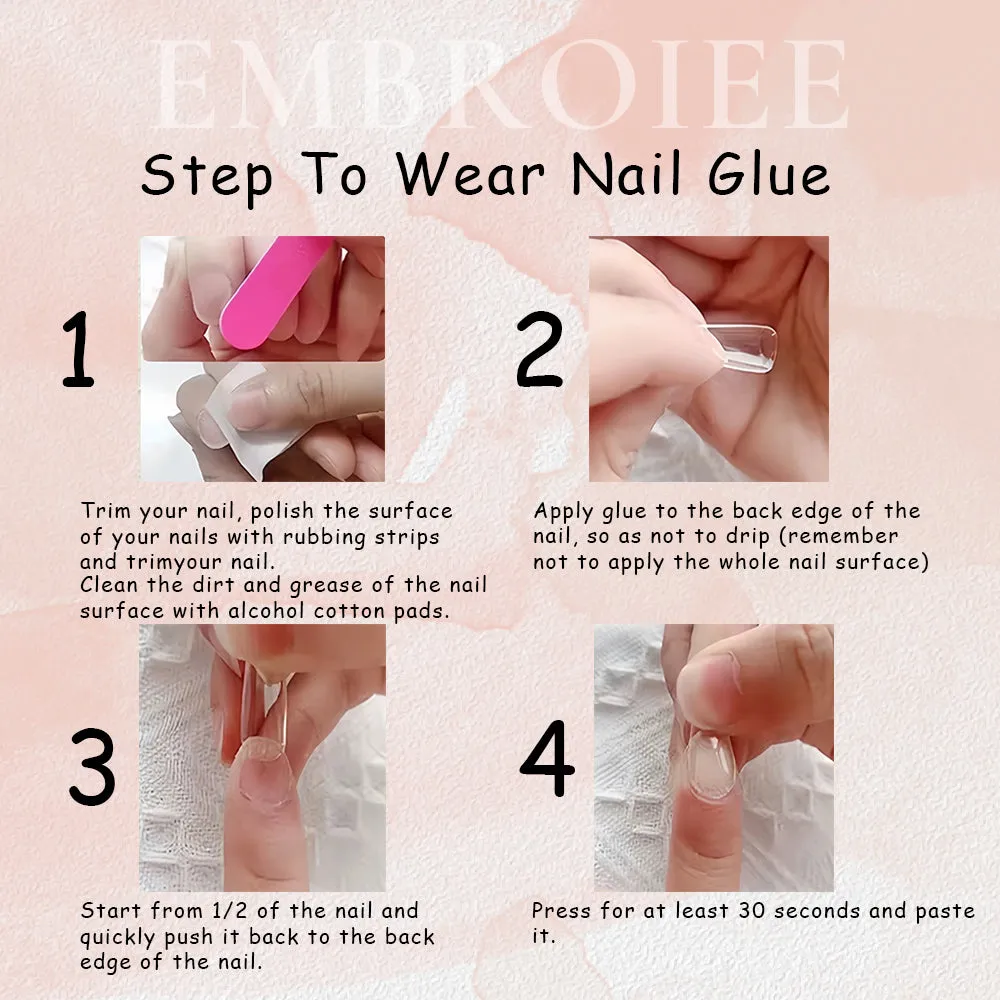 EMBROIEE

Step To Wear Nail Glue

1

Trim your nail, polish the surface of your nails with rubbing strips and trimyour nail.
Clean the dirt and grease of the nail surface with alcohol cotton pads.

2

Apply glue to the back edge of the nail, so as not to drip (remember not to apply the whole nail surface)

3

Start from 1/2 of the nail and quickly push it back to the back edge of the nail.

4

Press for at least 30 seconds and paste it.